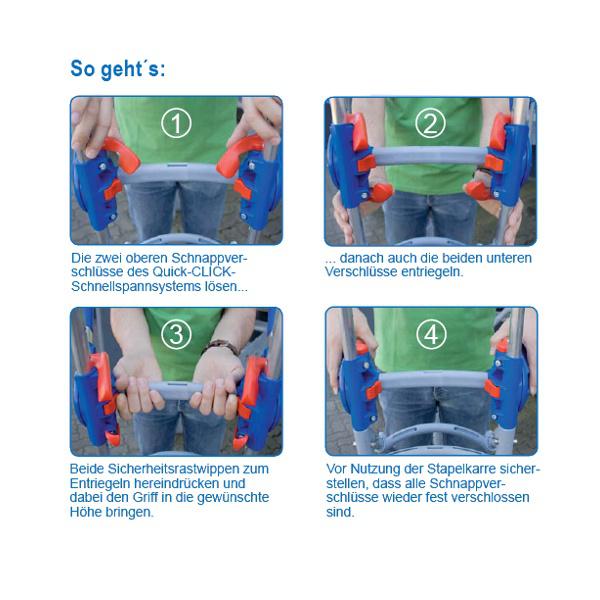 So geht´s:

①

Die zwei oberen Schnappverschlüsse des Quick-CLICK-Schnellspannsystems lösen...

②

... danach auch die beiden unteren Verschlüsse entriegeln.

③

Beide Sicherheitsrastwippen zum Entriegeln hereindrücken und dabei den Griff in die gewünschte Höhe bringen.

④

Vor Nutzung der Stapelkarre sicherstellen, dass alle Schnappverschlüsse wieder fest verschlossen sind.