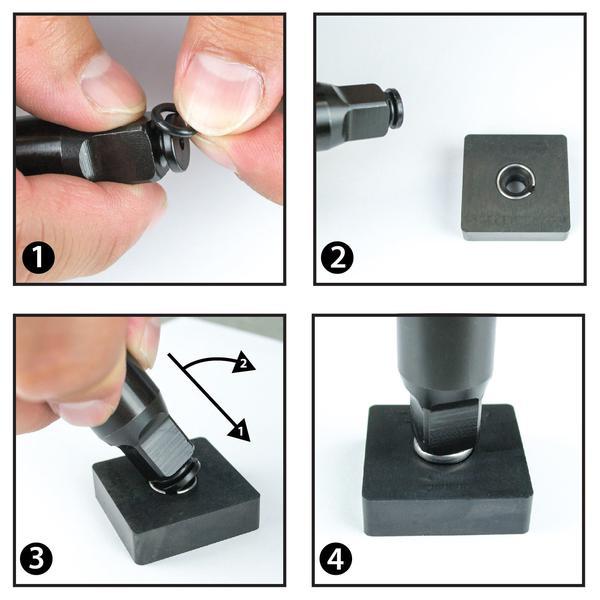 1

2

2

1

3

4